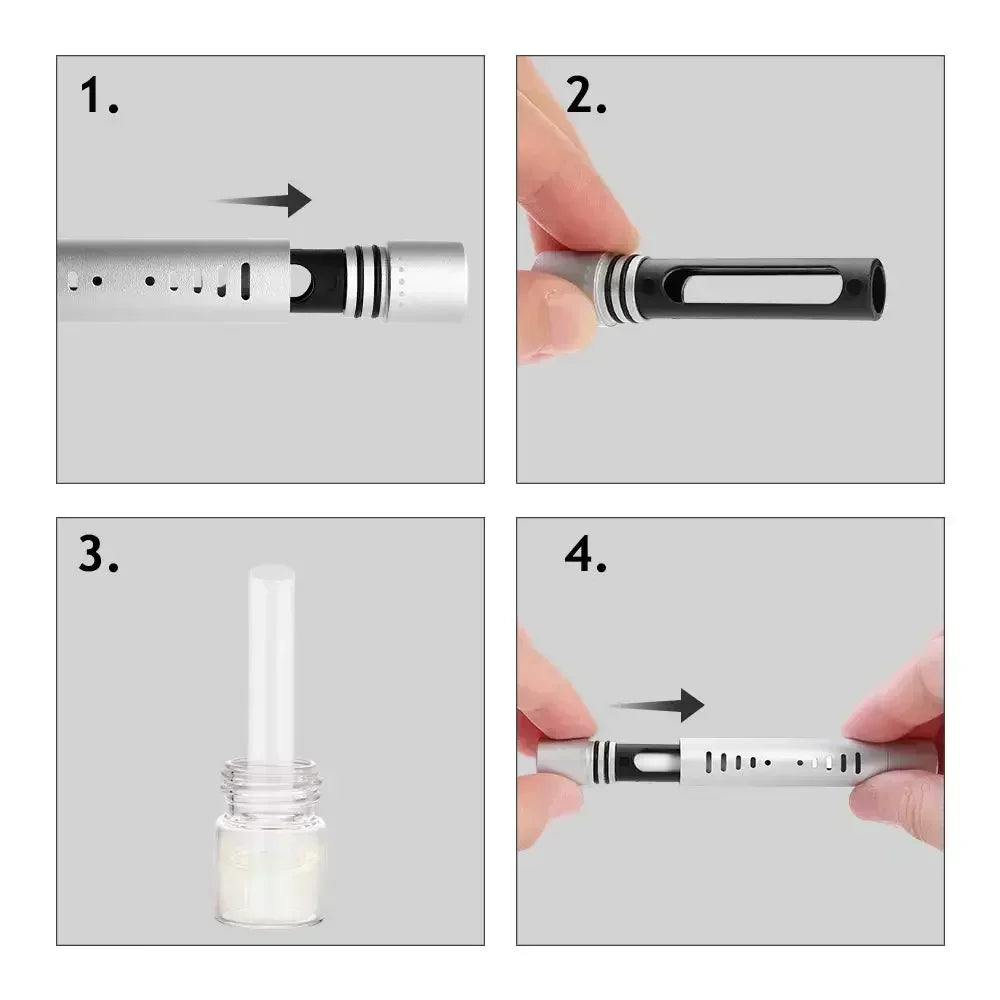 1.

2.

3.

4.