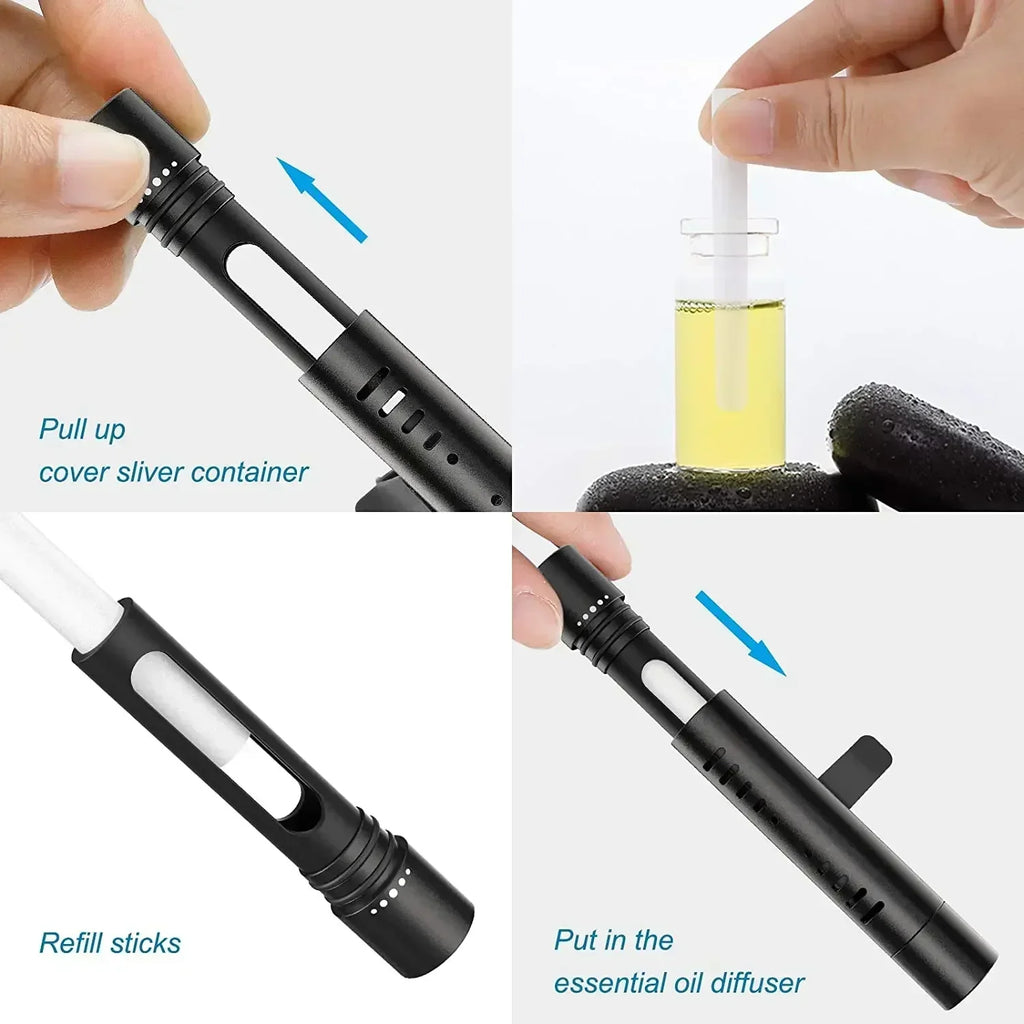 Pull up
cover sliver container

Refill sticks

Put in the
essential oil diffuser