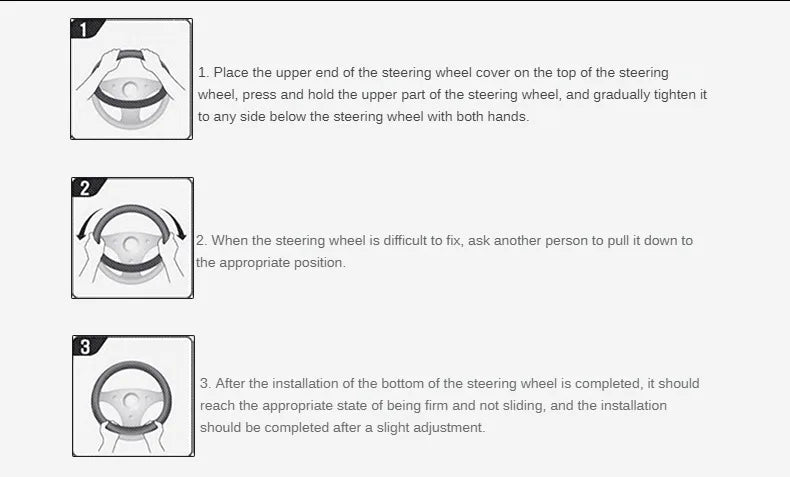 1

1. Place the upper end of the steering wheel cover on the top of the steering wheel, press and hold the upper part of the steering wheel, and gradually tighten it to any side below the steering wheel with both hands.

2

2. When the steering wheel is difficult to fix, ask another person to pull it down to the appropriate position.

3

3. After the installation of the bottom of the steering wheel is completed, it should reach the appropriate state of being firm and not sliding, and the installation should be completed after a slight adjustment.