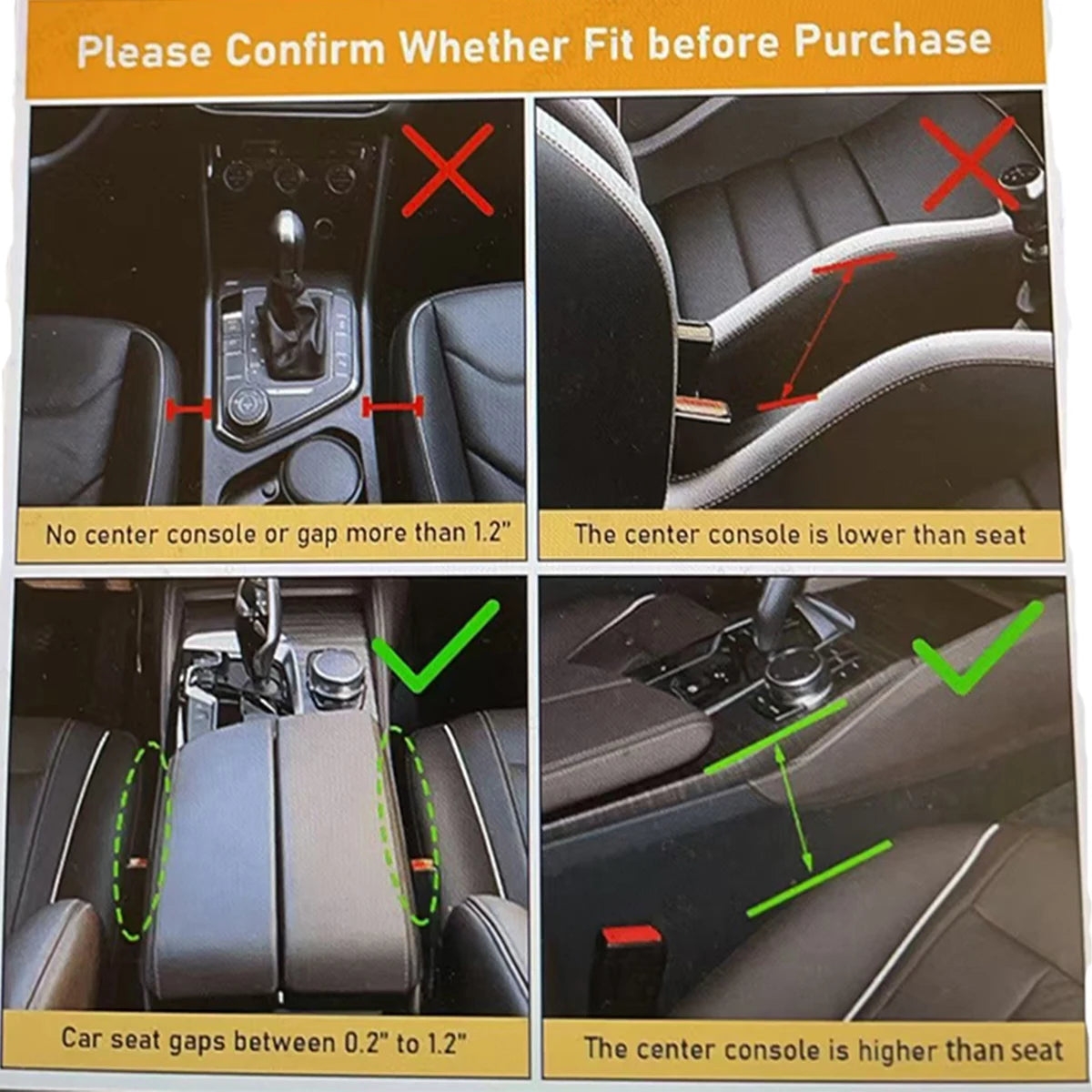 Please Confirm Whether Fit before Purchase

No center console or gap more than 1.2"

The center console is lower than seat

Car seat gaps between 0.2" to 1.2"

The center console is higher than seat